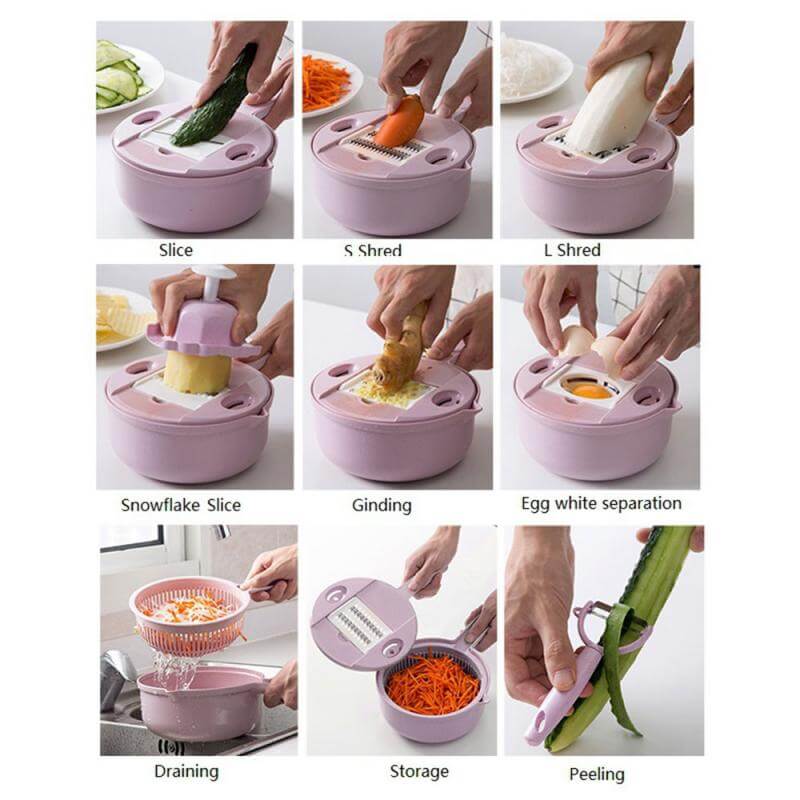 Slice

S Shred

L Shred

Snowflake Slice

Ginding

Egg white separation

Draining

Storage

Peeling