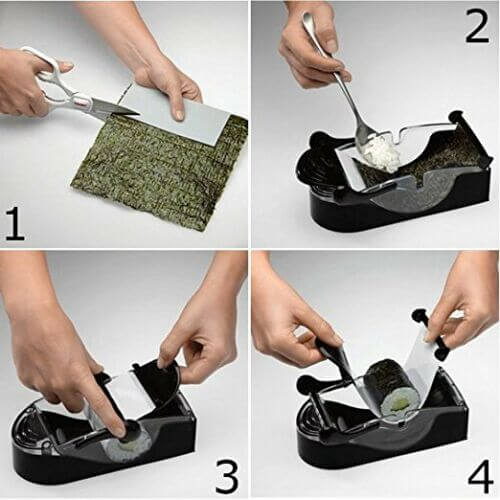 1
2
3
4