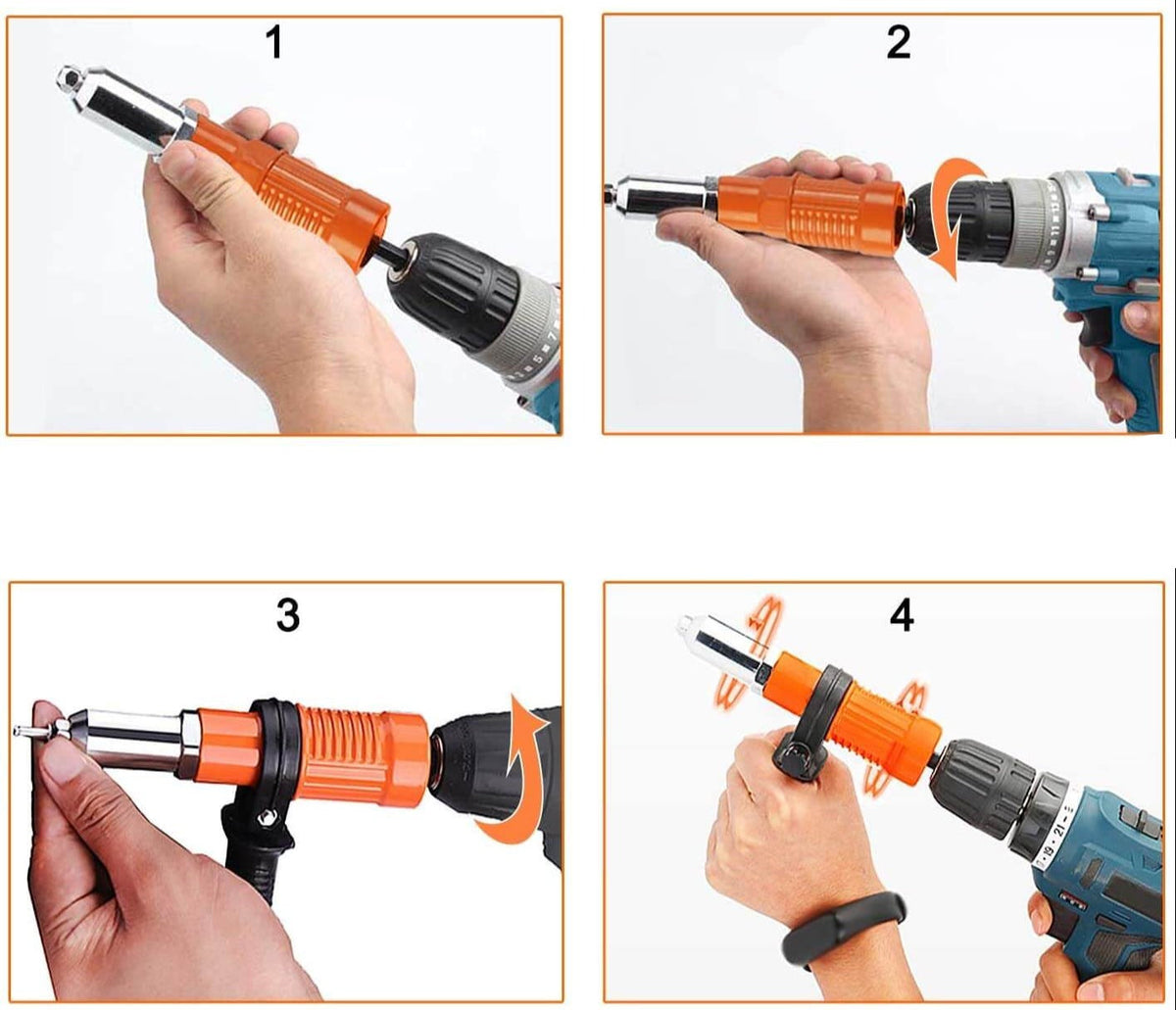 1

2

3

4