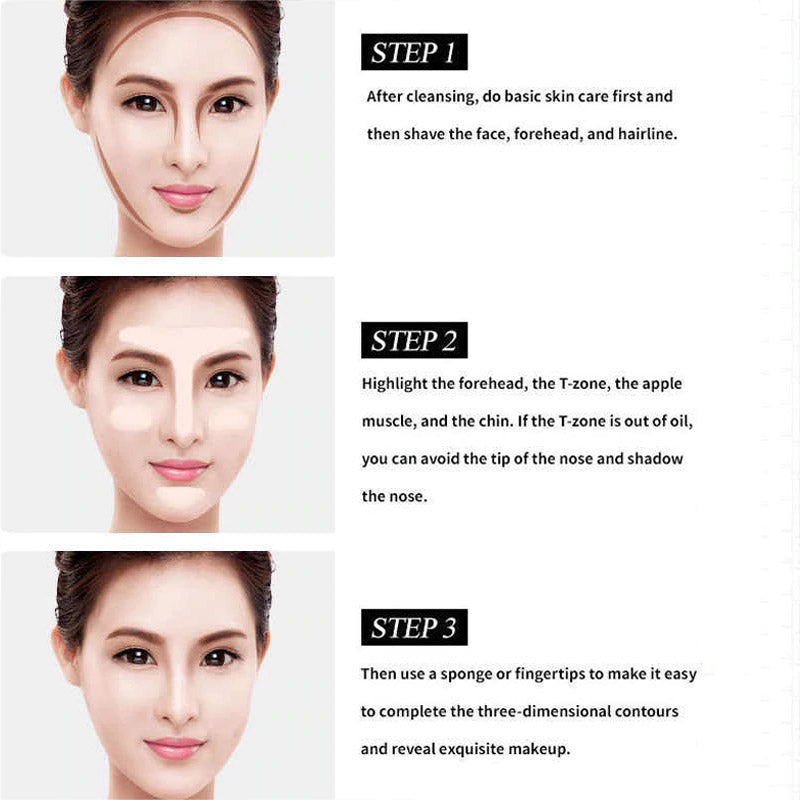 STEP 1

After cleansing, do basic skin care first and then shave the face, forehead, and hairline.

STEP 2

Highlight the forehead, the T-zone, the apple muscle, and the chin. If the T-zone is out of oil, you can avoid the tip of the nose and shadow the nose.

STEP 3

Then use a sponge or fingertips to make it easy to complete the three-dimensional contours and reveal exquisite makeup.