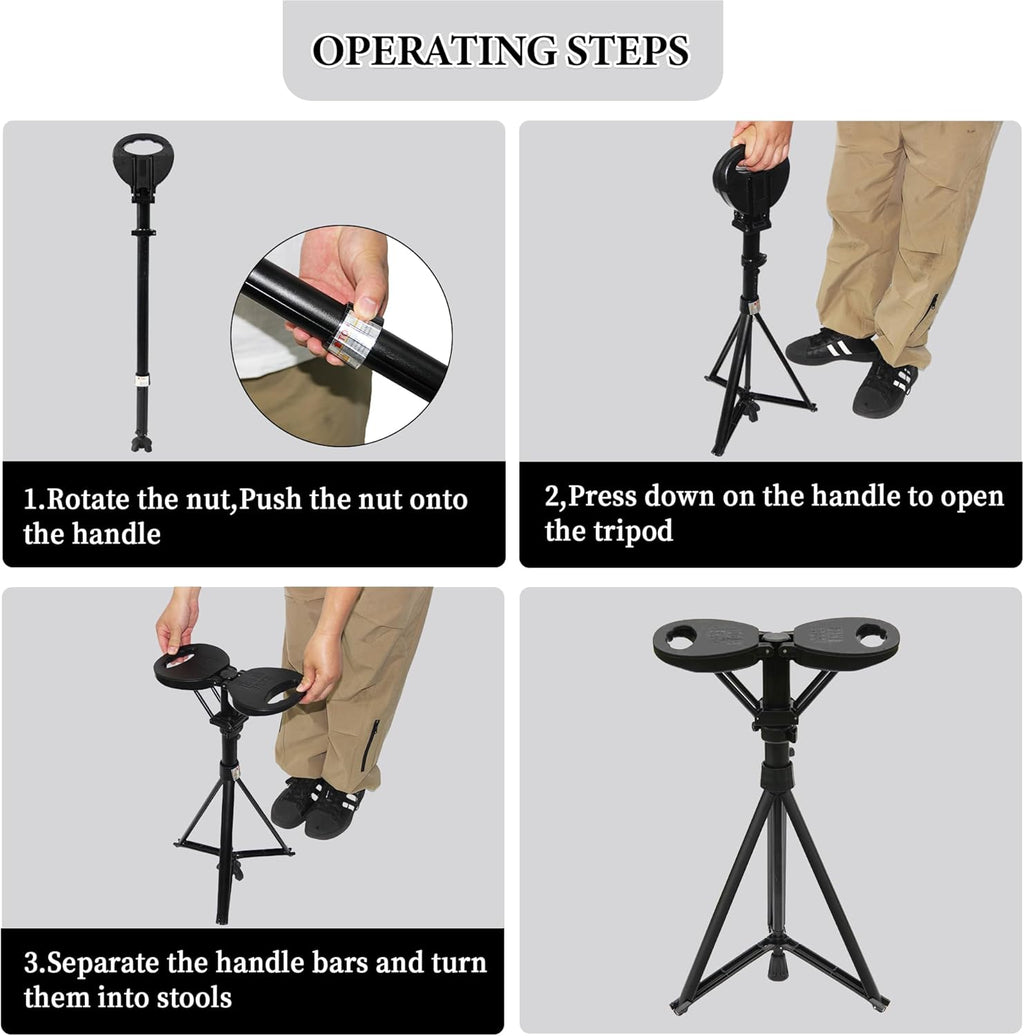 OPERATING STEPS

1.Rotate the nut,Push the nut onto the handle

2,Press down on the handle to open the tripod

3.Separate the handle bars and turn them into stools